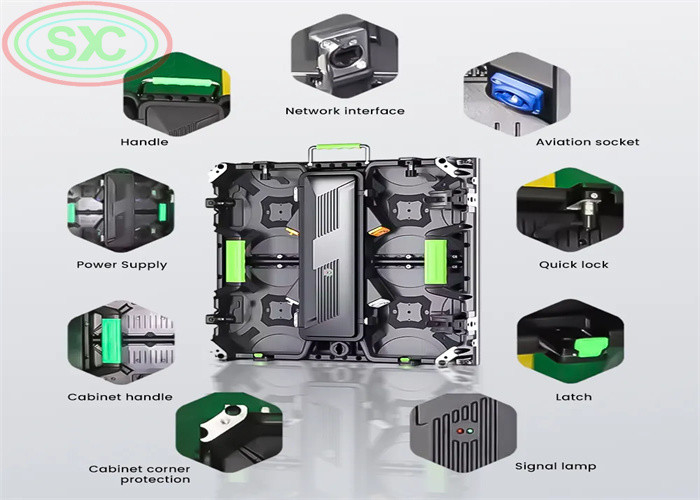 SXC

Network interface

Handle

Aviation socket

Power Supply

Quick lock

Cabinet handle

Latch

Cabinet corner protection

Signal lamp